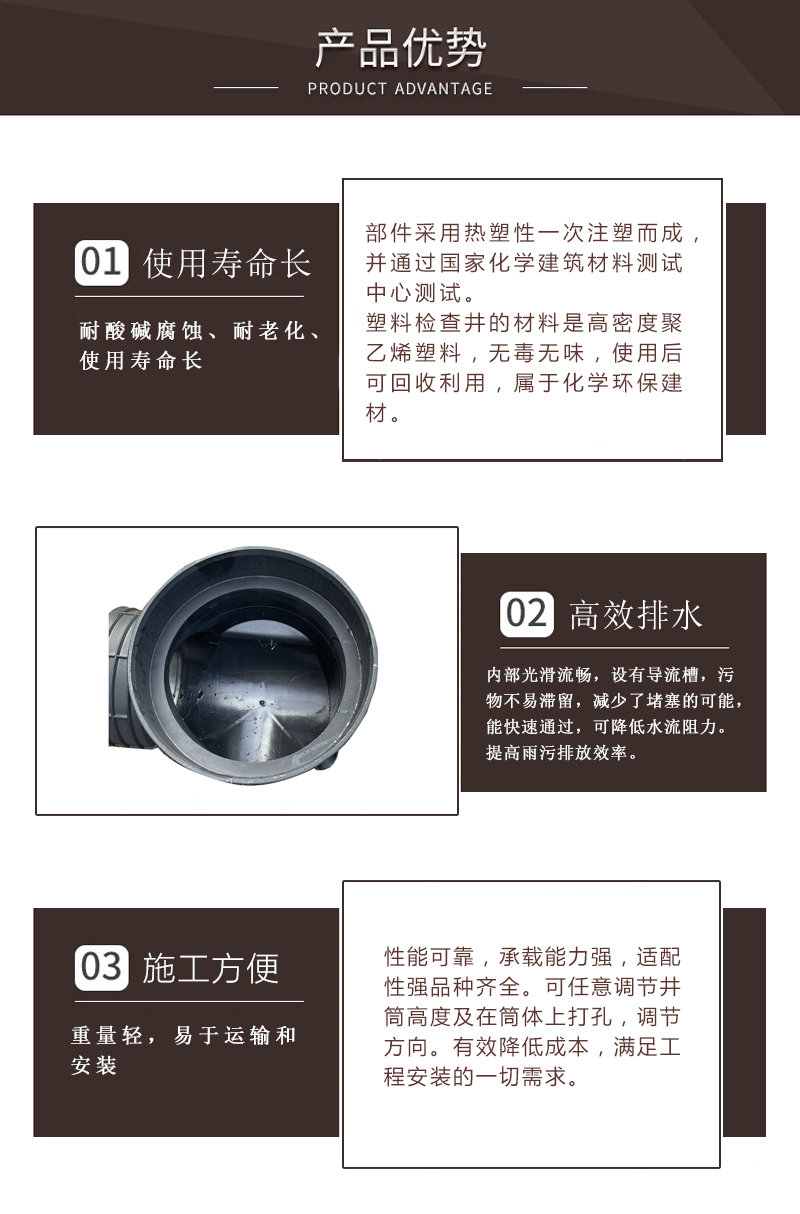 产品优势
PRODUCT ADVANTAGE

01 使用寿命长

耐酸碱腐蚀、耐老化、使用寿命长

部件采用热塑性一次注塑而成，并通过国家化学建筑材料测试中心测试。
塑料检查井的材料是高密度聚乙烯塑料，无毒无味，使用后可回收利用，属于化学环保建材。

02 高效排水

内部光滑流畅，设有导流槽，污物不易滞留，减少了堵塞的可能，能快速通过，可降低水流阻力。提高雨污排放效率。

03 施工方便

重量轻，易于运输和安装

性能可靠，承载能力强，适配性强品种齐全。可任意调节井筒高度及在筒体上打孔，调节方向。有效降低成本，满足工程安装的一切需求。